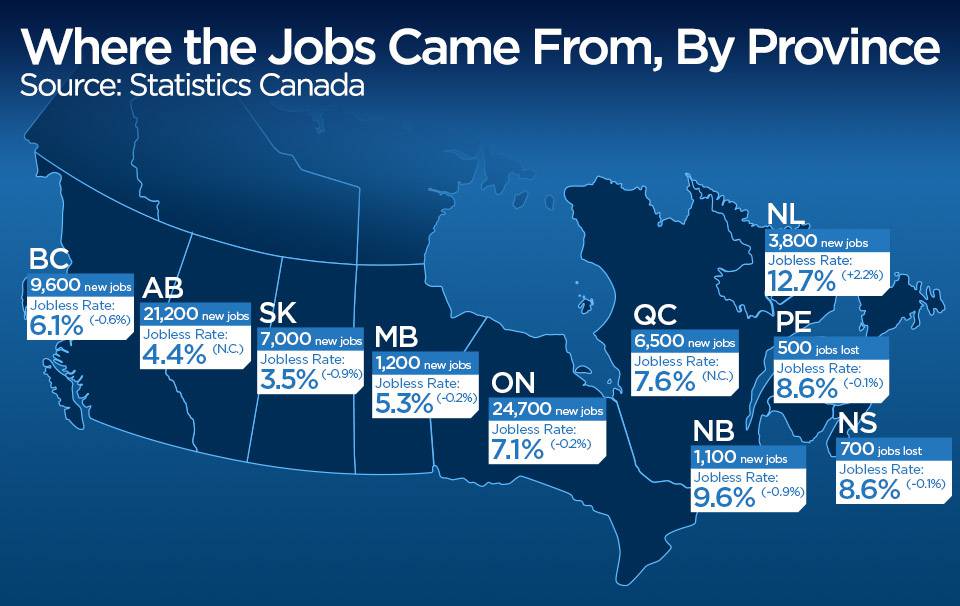 Where the Jobs Came From, By Province
Source: Statistics Canada

BC
9,600 new jobs
Jobless Rate:
6.1% (-0.6%)

AB
21,200 new jobs
Jobless Rate:
4.4% (N.C.)

SK
7,000 new jobs
Jobless Rate:
3.5% (-0.9%)

MB
1,200 new jobs
Jobless Rate:
5.3% (-0.2%)

ON
24,700 new jobs
Jobless Rate:
7.1% (-0.2%)

QC
6,500 new jobs
Jobless Rate:
7.6% (N.C.)

NL
3,800 new jobs
Jobless Rate:
12.7% (+2.2%)

PE
500 jobs lost
Jobless Rate:
8.6% (-0.1%)

NB
1,100 new jobs
Jobless Rate:
9.6% (-0.9%)

NS
700 jobs lost
Jobless Rate:
8.6% (-0.1%)